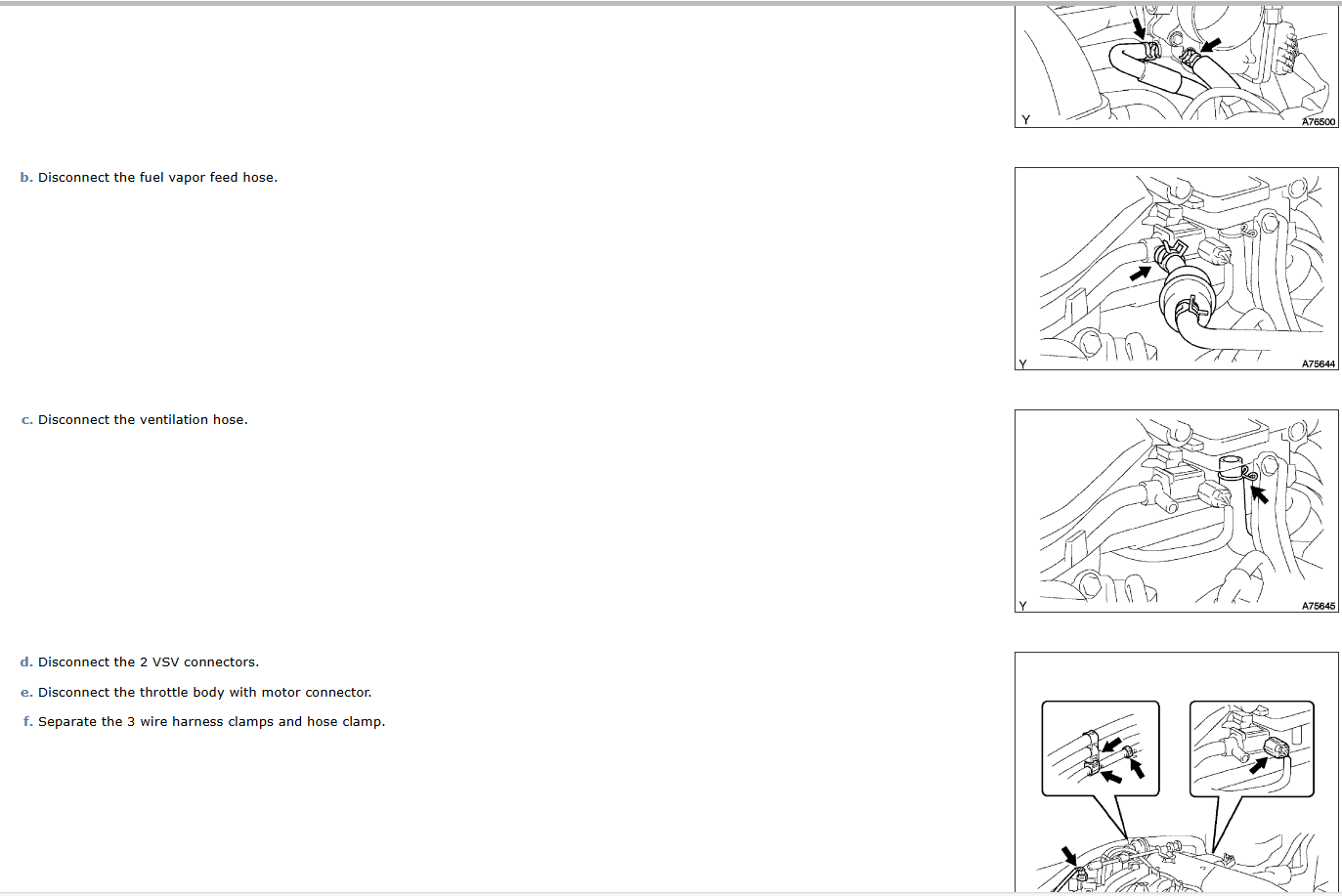 Y A76500

b. Disconnect the fuel vapor feed hose.

Y A75644

c. Disconnect the ventilation hose.

Y A75645

d. Disconnect the 2 VSV connectors.

e. Disconnect the throttle body with motor connector.

f. Separate the 3 wire harness clamps and hose clamp.