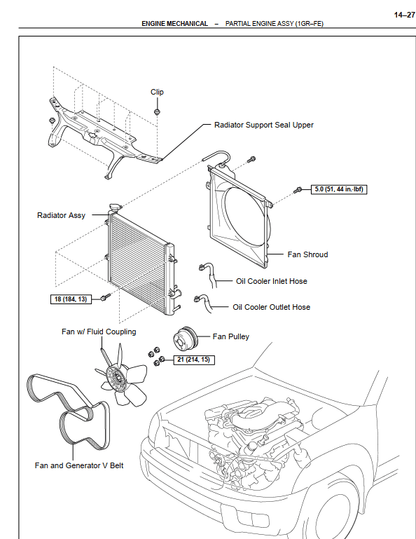 14–27
ENGINE MECHANICAL – PARTIAL ENGINE ASSY (1GR–FE)

Clip

Radiator Support Seal Upper

5.0 (51, 44 in.·lbf)

Radiator Assy

Fan Shroud

Oil Cooler Inlet Hose

18 (184, 13)

Oil Cooler Outlet Hose

Fan w/ Fluid Coupling

Fan Pulley

21 (214, 15)

Fan and Generator V Belt