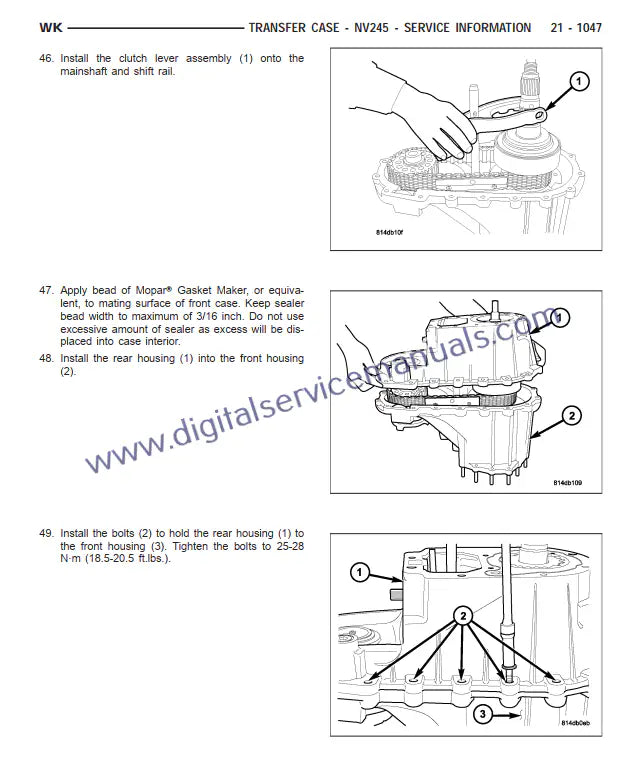 WK TRANSFER CASE - NV245 - SERVICE INFORMATION 21 - 1047

46. Install the clutch lever assembly (1) onto the mainshaft and shift rail.

1

814db10f

47. Apply bead of Mopar® Gasket Maker, or equivalent, to mating surface of front case. Keep sealer bead width to maximum of 3/16 inch. Do not use excessive amount of sealer as excess will be displaced into case interior.

48. Install the rear housing (1) into the front housing (2).

1

2

814db109

www.digitalservicemanuals.com

49. Install the bolts (2) to hold the rear housing (1) to the front housing (3). Tighten the bolts to 25-28 N·m (18.5-20.5 ft.lbs.).

1

2

3

814db0eb