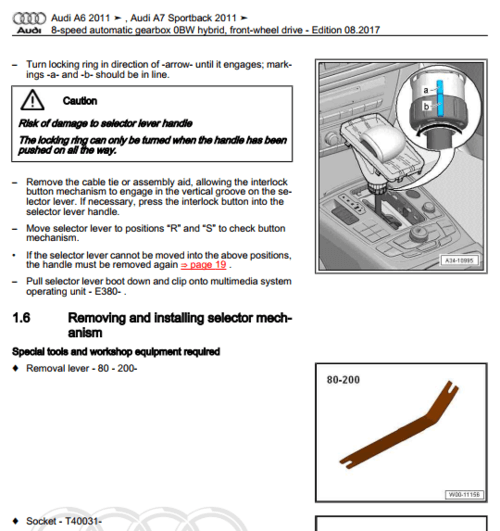 Audi A6 2011 ➤ , Audi A7 Sportback 2011 ➤
Audi 8-speed automatic gearbox 0BW hybrid, front-wheel drive - Edition 08.2017

– Turn locking ring in direction of -arrow- until it engages; markings -a- and -b- should be in line.

Caution

Risk of damage to selector lever handle

The locking ring can only be turned when the handle has been pushed on all the way.

– Remove the cable tie or assembly aid, allowing the interlock button mechanism to engage in the vertical groove on the selector lever. If necessary, press the interlock button into the selector lever handle.

– Move selector lever to positions "R" and "S" to check button mechanism.

• If the selector lever cannot be moved into the above positions, the handle must be removed again ⇒ page 19 .

– Pull selector lever boot down and clip onto multimedia system operating unit - E380- .

a
b
A34-10995

1.6 Removing and installing selector mechanism

Special tools and workshop equipment required

♦ Removal lever - 80 - 200-

80-200
W00-11156

♦ Socket - T40031-