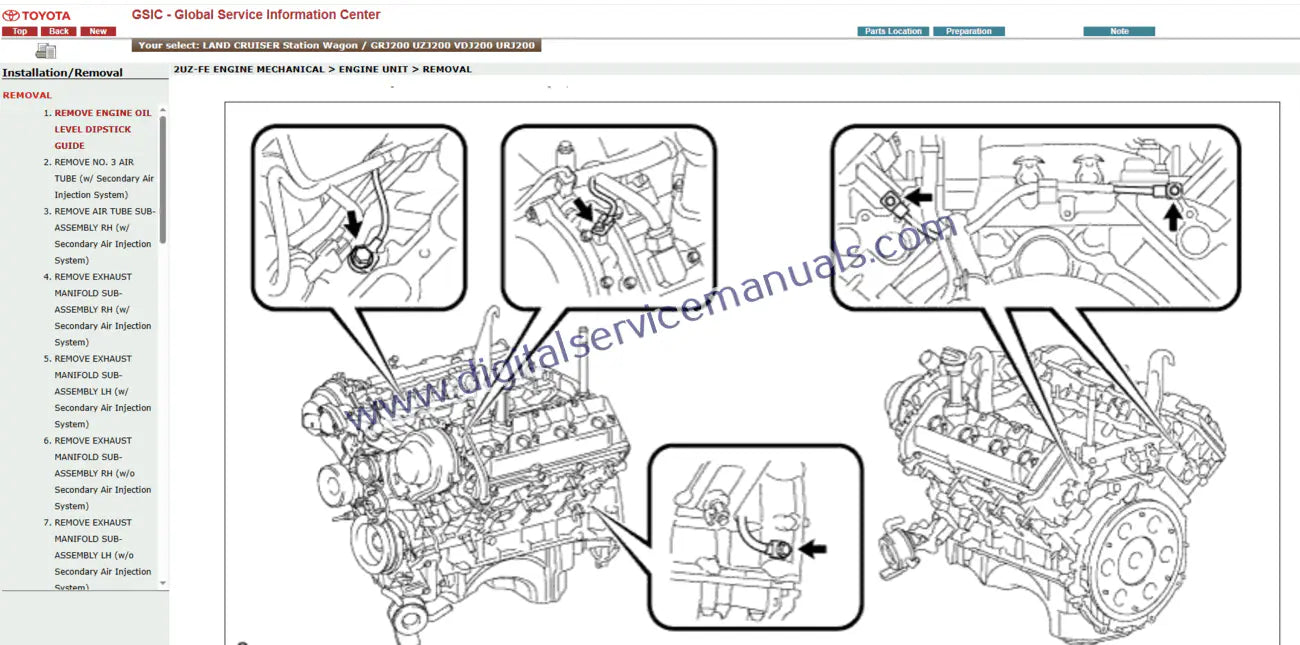 TOYOTA
GSIC - Global Service Information Center
Top Back New
Parts Location Preparation Note
Your select: LAND CRUISER Station Wagon / GRJ200 UZJ200 VDJ200 URJ200

Installation/Removal
2UZ-FE ENGINE MECHANICAL > ENGINE UNIT > REMOVAL

REMOVAL
1. REMOVE ENGINE OIL LEVEL DIPSTICK GUIDE
2. REMOVE NO. 3 AIR TUBE (w/ Secondary Air Injection System)
3. REMOVE AIR TUBE SUB-ASSEMBLY RH (w/ Secondary Air Injection System)
4. REMOVE EXHAUST MANIFOLD SUB-ASSEMBLY RH (w/ Secondary Air Injection System)
5. REMOVE EXHAUST MANIFOLD SUB-ASSEMBLY LH (w/ Secondary Air Injection System)
6. REMOVE EXHAUST MANIFOLD SUB-ASSEMBLY RH (w/o Secondary Air Injection System)
7. REMOVE EXHAUST MANIFOLD SUB-ASSEMBLY LH (w/o Secondary Air Injection System)

www.digitalservicemanuals.com