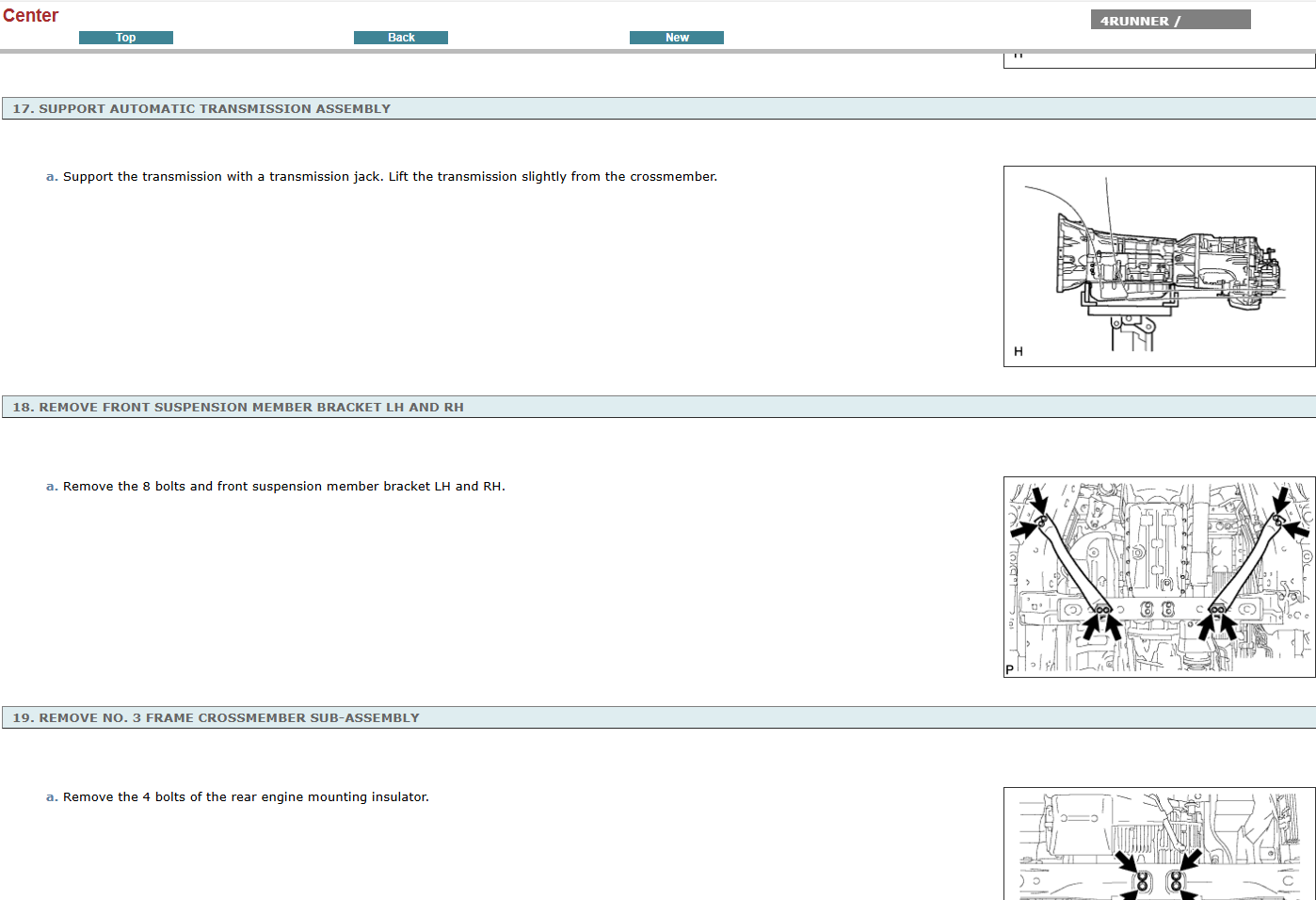 Center

Top Back New

4RUNNER /

17. SUPPORT AUTOMATIC TRANSMISSION ASSEMBLY

a. Support the transmission with a transmission jack. Lift the transmission slightly from the crossmember.

H

18. REMOVE FRONT SUSPENSION MEMBER BRACKET LH AND RH

a. Remove the 8 bolts and front suspension member bracket LH and RH.

P

19. REMOVE NO. 3 FRAME CROSSMEMBER SUB-ASSEMBLY

a. Remove the 4 bolts of the rear engine mounting insulator.