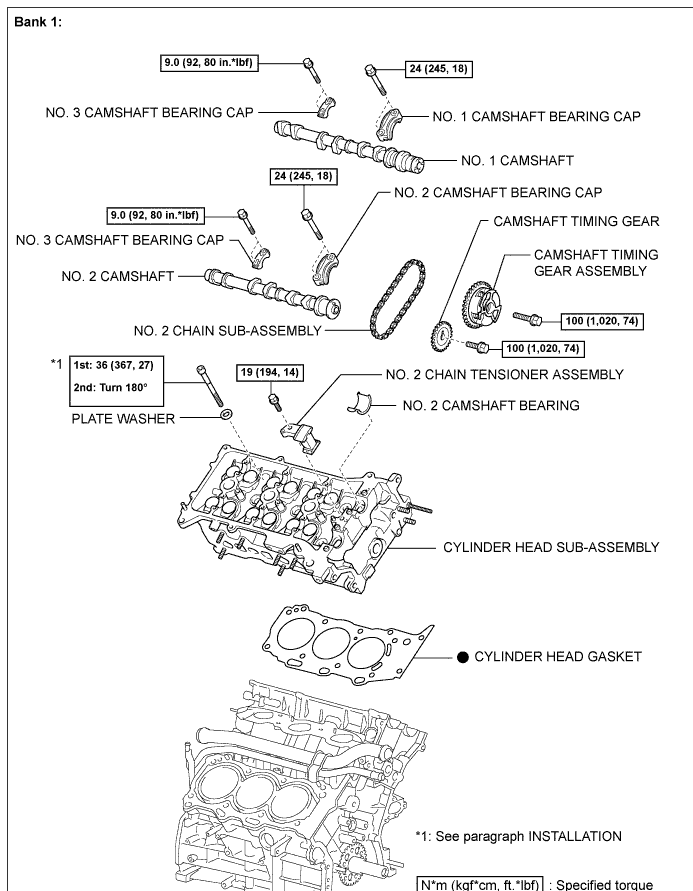 Bank 1:

9.0 (92, 80 in.*lbf)

24 (245, 18)

NO. 3 CAMSHAFT BEARING CAP

NO. 1 CAMSHAFT BEARING CAP

NO. 1 CAMSHAFT

24 (245, 18)

NO. 2 CAMSHAFT BEARING CAP

9.0 (92, 80 in.*lbf)

CAMSHAFT TIMING GEAR

NO. 3 CAMSHAFT BEARING CAP

CAMSHAFT TIMING GEAR ASSEMBLY

NO. 2 CAMSHAFT

100 (1,020, 74)

NO. 2 CHAIN SUB-ASSEMBLY

100 (1,020, 74)

*1 1st: 36 (367, 27)
2nd: Turn 180°

19 (194, 14)

NO. 2 CHAIN TENSIONER ASSEMBLY

NO. 2 CAMSHAFT BEARING

PLATE WASHER

CYLINDER HEAD SUB-ASSEMBLY

● CYLINDER HEAD GASKET

*1: See paragraph INSTALLATION

N*m (kgf*cm, ft.*lbf) : Specified torque