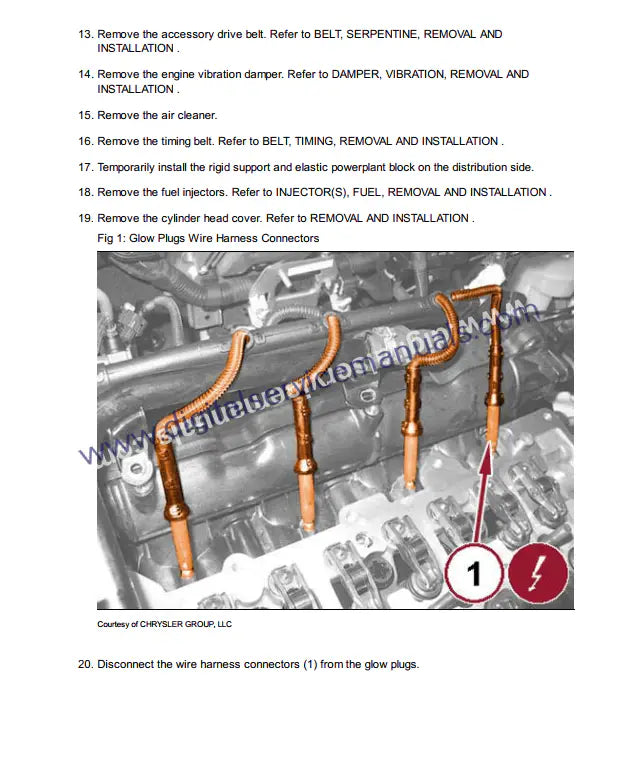 13. Remove the accessory drive belt. Refer to BELT, SERPENTINE, REMOVAL AND INSTALLATION .

14. Remove the engine vibration damper. Refer to DAMPER, VIBRATION, REMOVAL AND INSTALLATION .

15. Remove the air cleaner.

16. Remove the timing belt. Refer to BELT, TIMING, REMOVAL AND INSTALLATION .

17. Temporarily install the rigid support and elastic powerplant block on the distribution side.

18. Remove the fuel injectors. Refer to INJECTOR(S), FUEL, REMOVAL AND INSTALLATION .

19. Remove the cylinder head cover. Refer to REMOVAL AND INSTALLATION .

Fig 1: Glow Plugs Wire Harness Connectors

www.digitalservicemanuals.com

1

Courtesy of CHRYSLER GROUP, LLC

20. Disconnect the wire harness connectors (1) from the glow plugs.