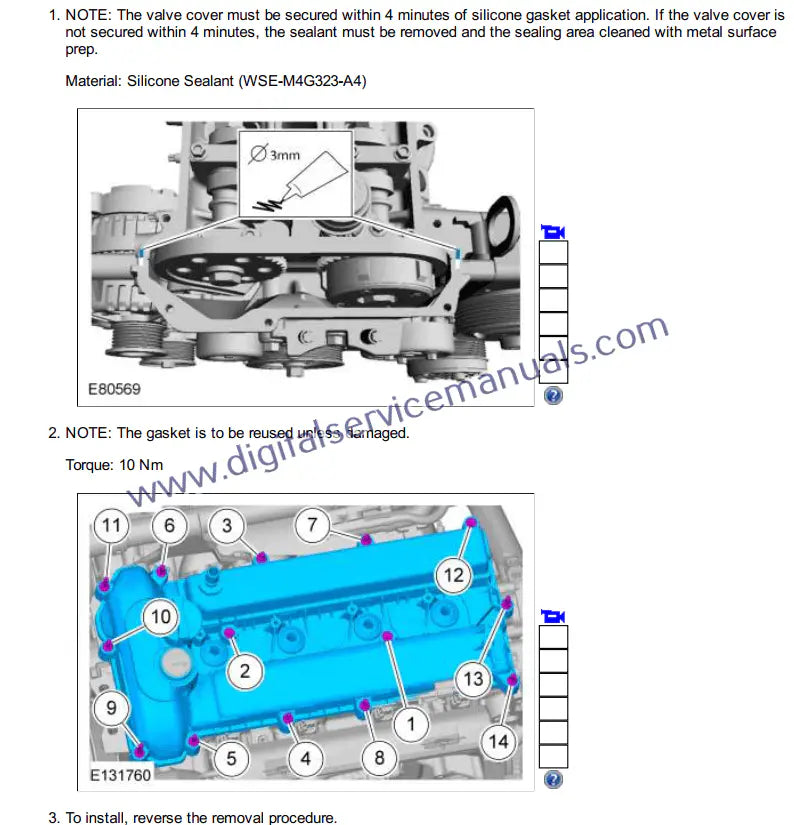 1. NOTE: The valve cover must be secured within 4 minutes of silicone gasket application. If the valve cover is not secured within 4 minutes, the sealant must be removed and the sealing area cleaned with metal surface prep.

Material: Silicone Sealant (WSE-M4G323-A4)

Ø 3mm

E80569

www.digitalservicemanuals.com

2. NOTE: The gasket is to be reused unless damaged.

Torque: 10 Nm

11
6
3
7
12
10
2
13
9
1
14
5
4
8

E131760

3. To install, reverse the removal procedure.