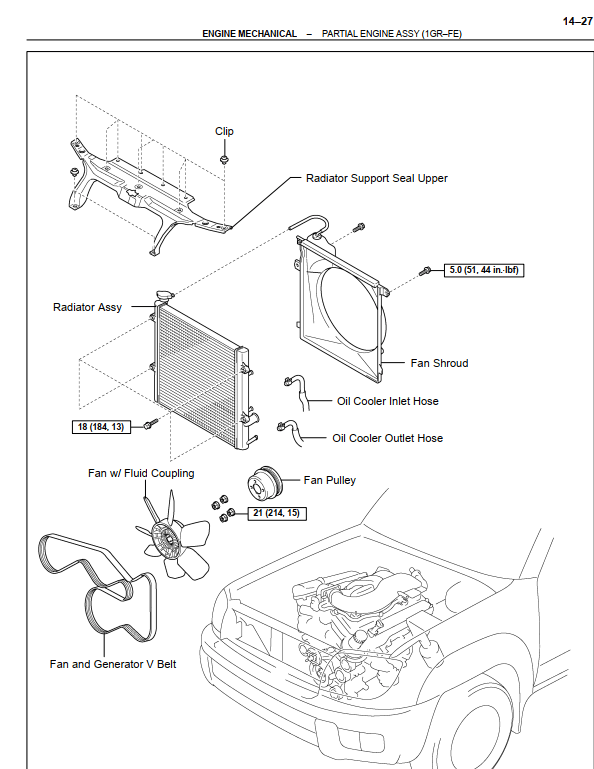 14–27

ENGINE MECHANICAL – PARTIAL ENGINE ASSY (1GR–FE)

Clip

Radiator Support Seal Upper

5.0 (51, 44 in.·lbf)

Radiator Assy

Fan Shroud

Oil Cooler Inlet Hose

18 (184, 13)

Oil Cooler Outlet Hose

Fan w/ Fluid Coupling

Fan Pulley

21 (214, 15)

Fan and Generator V Belt