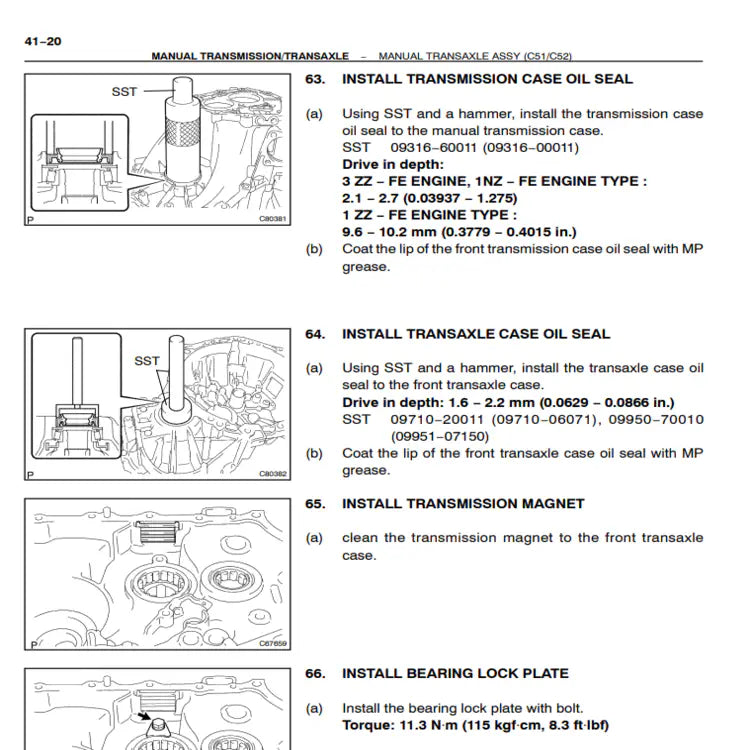 41–20

MANUAL TRANSMISSION/TRANSAXLE – MANUAL TRANSAXLE ASSY (C51/C52)

SST

P

C80381

63. INSTALL TRANSMISSION CASE OIL SEAL

(a) Using SST and a hammer, install the transmission case oil seal to the manual transmission case.
SST 09316–60011 (09316–00011)
Drive in depth:
3 ZZ – FE ENGINE, 1NZ – FE ENGINE TYPE :
2.1 – 2.7 (0.03937 – 1.275)
1 ZZ – FE ENGINE TYPE :
9.6 – 10.2 mm (0.3779 – 0.4015 in.)

(b) Coat the lip of the front transmission case oil seal with MP grease.

SST

P

C80382

64. INSTALL TRANSAXLE CASE OIL SEAL

(a) Using SST and a hammer, install the transaxle case oil seal to the front transaxle case.
Drive in depth: 1.6 – 2.2 mm (0.0629 – 0.0866 in.)
SST 09710–20011 (09710–06071), 09950–70010 (09951–07150)

(b) Coat the lip of the front transaxle case oil seal with MP grease.

P

C67659

65. INSTALL TRANSMISSION MAGNET

(a) clean the transmission magnet to the front transaxle case.

66. INSTALL BEARING LOCK PLATE

(a) Install the bearing lock plate with bolt.
Torque: 11.3 N·m (115 kgf·cm, 8.3 ft·lbf)