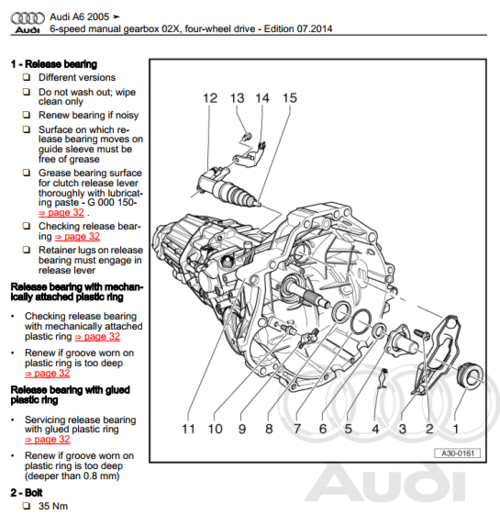 Audi A6 2005 ➤
Audi 6-speed manual gearbox 02X, four-wheel drive - Edition 07.2014

1 - Release bearing
❑ Different versions
❑ Do not wash out; wipe clean only
❑ Renew bearing if noisy
❑ Surface on which release bearing moves on guide sleeve must be free of grease
❑ Grease bearing surface for clutch release lever thoroughly with lubricating paste - G 000 150- ⇒ page 32 .
❑ Checking release bearing ⇒ page 32
❑ Retainer lugs on release bearing must engage in release lever

Release bearing with mechanically attached plastic ring
• Checking release bearing with mechanically attached plastic ring ⇒ page 32
• Renew if groove worn on plastic ring is too deep ⇒ page 32

Release bearing with glued plastic ring
• Servicing release bearing with glued plastic ring ⇒ page 32
• Renew if groove worn on plastic ring is too deep (deeper than 0.8 mm)

2 - Bolt
❑ 35 Nm

12 13 14 15
11 10 9 8 7 6 5 4 3 2 1
A30-0161

Audi