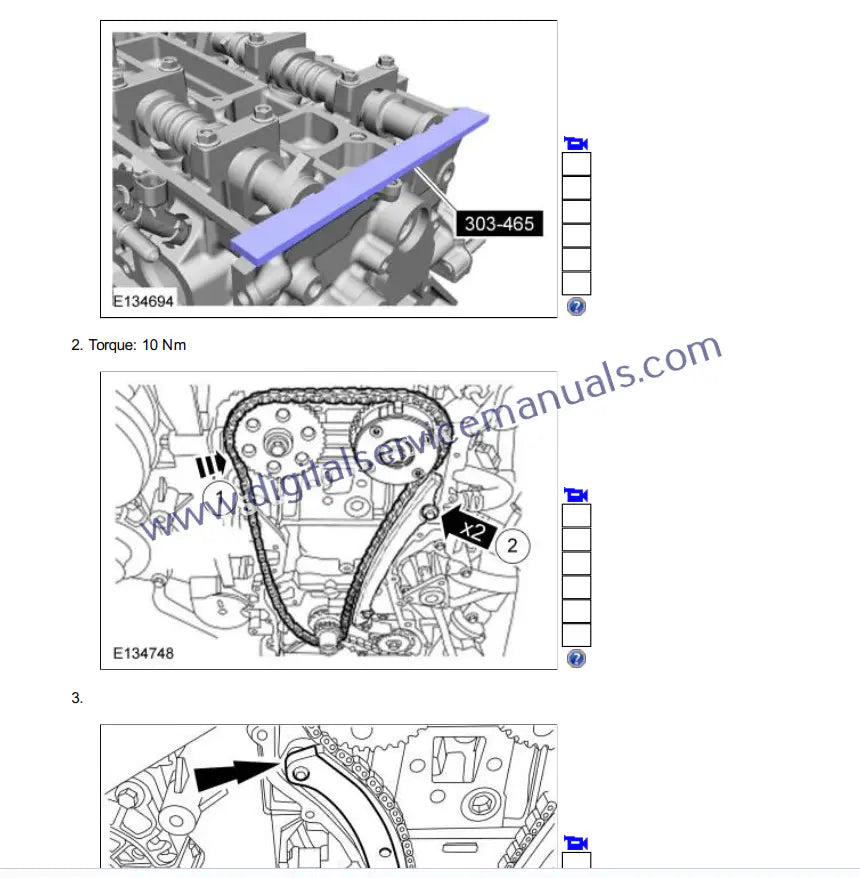 303-465

E134694

2. Torque: 10 Nm

www.digitalservicemanuals.com

1

x2

2

E134748

3.